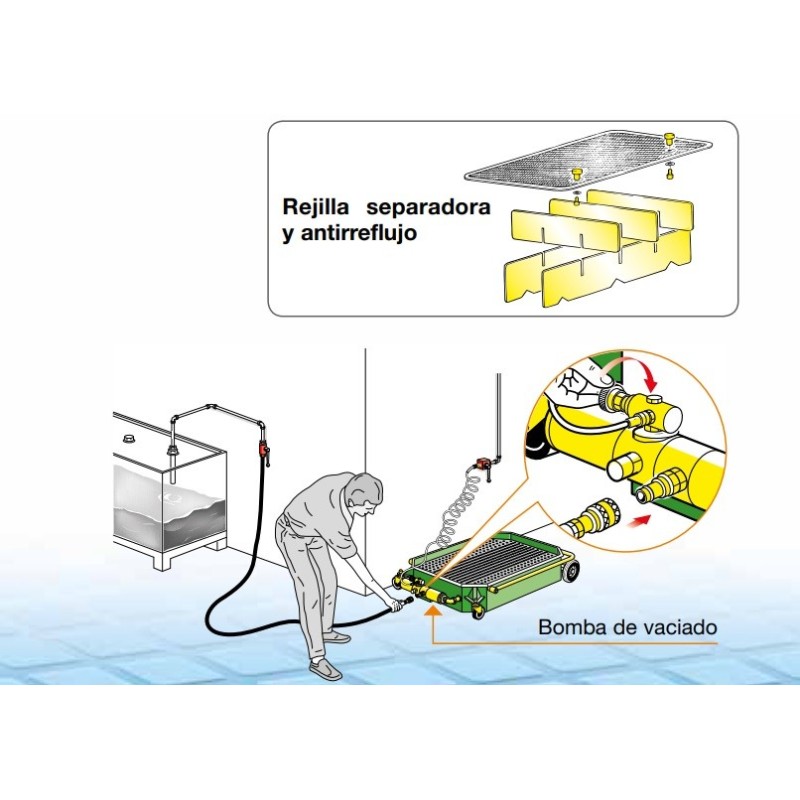 Rejilla separadora y antirreflujo

Bomba de vaciado