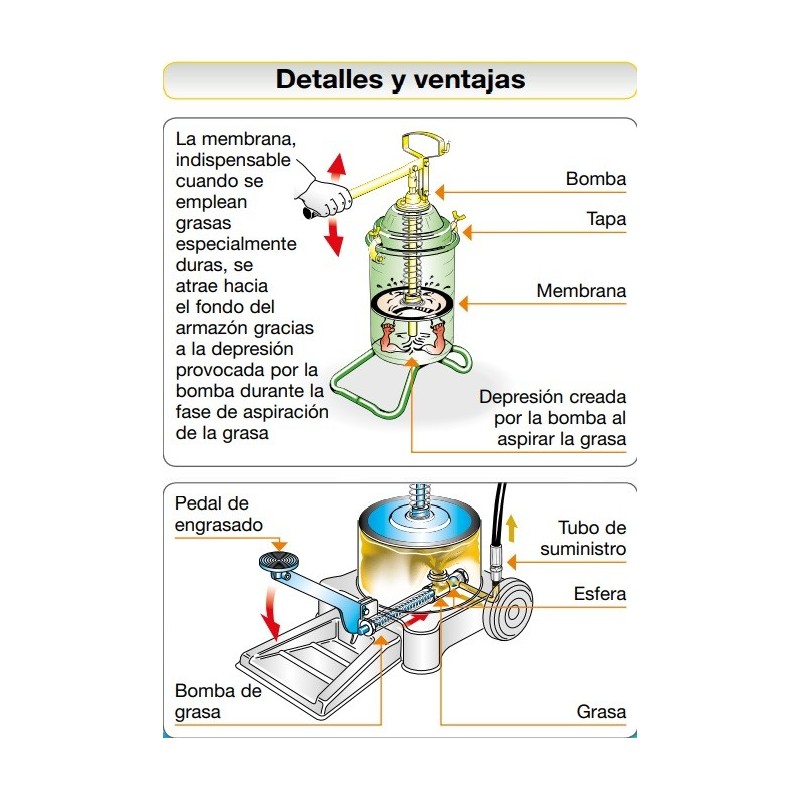 Detalles y ventajas

La membrana, indispensable cuando se emplean grasas especialmente duras, se atrae hacia el fondo del armazón gracias a la depresión provocada por la bomba durante la fase de aspiración de la grasa

Bomba

Tapa

Membrana

Depresión creada por la bomba al aspirar la grasa

Pedal de engrasado

Tubo de suministro

Esfera

Bomba de grasa

Grasa